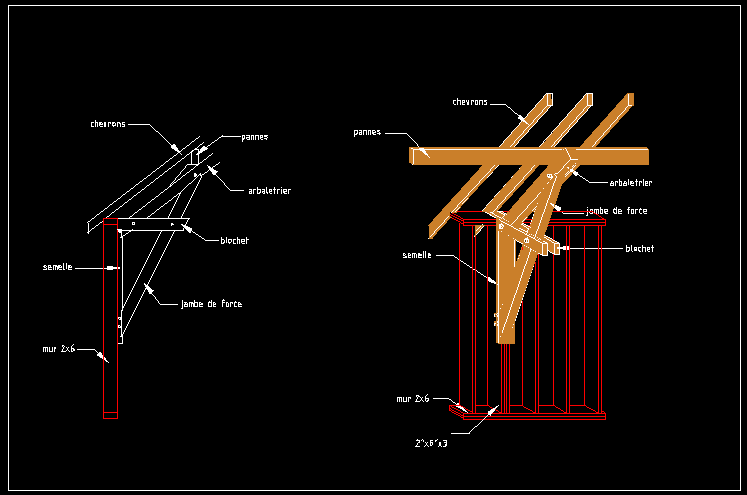 chevrons
pannes
arbaletrier
blochet
semelle
jambe de force
mur 2x6

chevrons
pannes
arbaletrier
jambe de force
blochet
semelle
mur 2x6
2"x6"x3